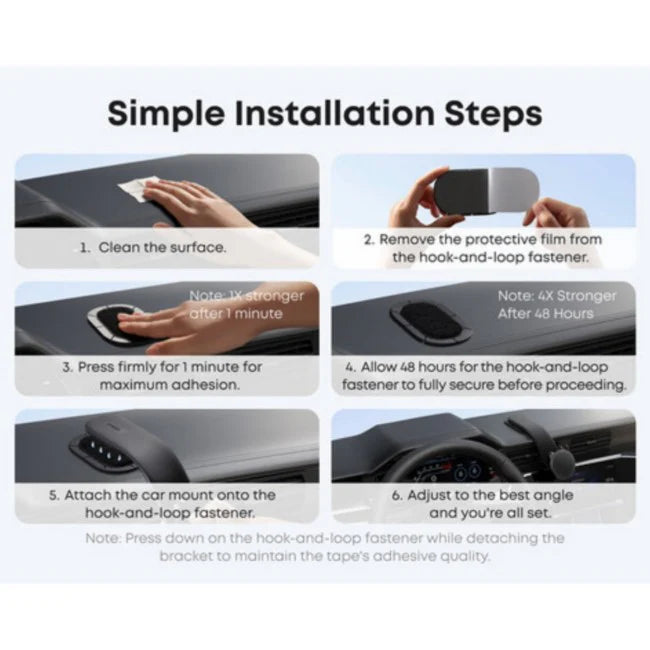 Simple Installation Steps

1. Clean the surface.

2. Remove the protective film from the hook-and-loop fastener.

Note: 1X stronger after 1 minute

3. Press firmly for 1 minute for maximum adhesion.

Note: 4X Stronger After 48 Hours

4. Allow 48 hours for the hook-and-loop fastener to fully secure before proceeding.

5. Attach the car mount onto the hook-and-loop fastener.

6. Adjust to the best angle and you're all set.

Note: Press down on the hook-and-loop fastener while detaching the bracket to maintain the tape's adhesive quality.